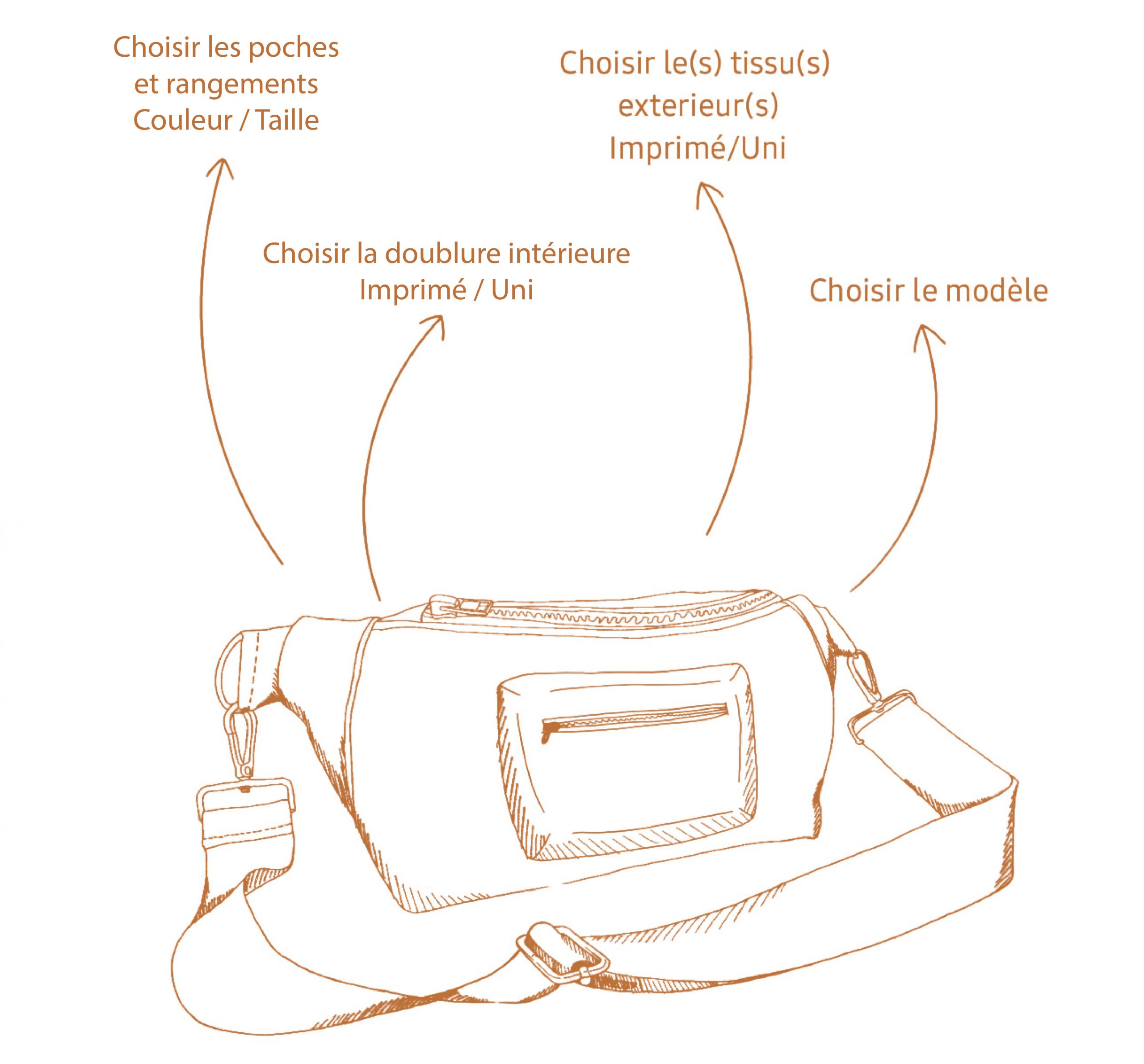 Choisir les poches et rangements Couleur / Taille

Choisir le(s) tissu(s) exterieur(s) Imprimé/Uni

Choisir la doublure intérieure Imprimé / Uni

Choisir le modèle